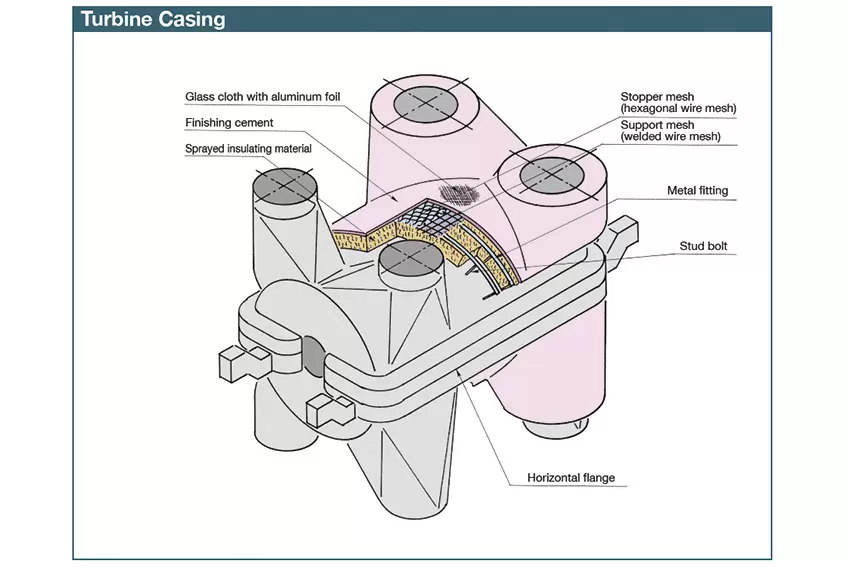 Turbine Casing

Glass cloth with aluminum foil

Finishing cement

Sprayed insulating material

Stopper mesh (hexagonal wire mesh)

Support mesh (welded wire mesh)

Metal fitting

Stud bolt

Horizontal flange