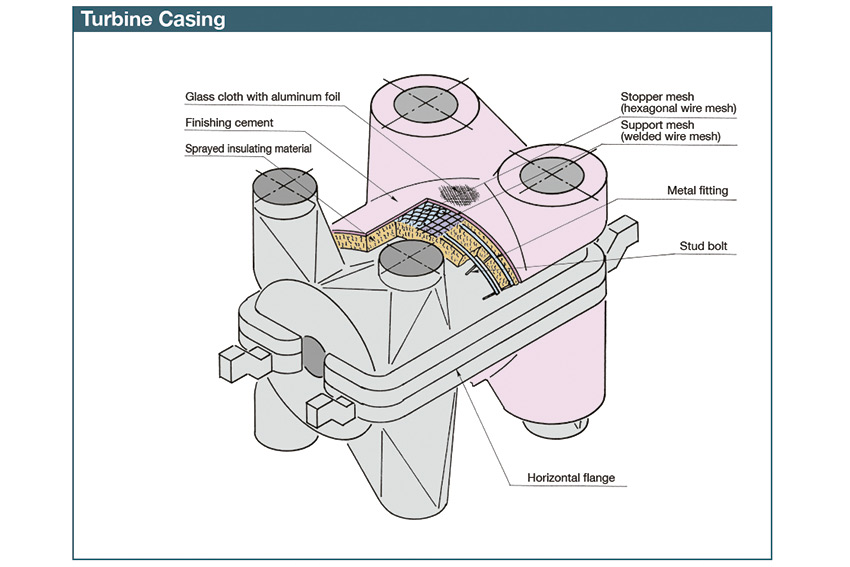 Turbine Casing

Glass cloth with aluminum foil

Finishing cement

Sprayed insulating material

Stopper mesh
(hexagonal wire mesh)

Support mesh
(welded wire mesh)

Metal fitting

Stud bolt

Horizontal flange