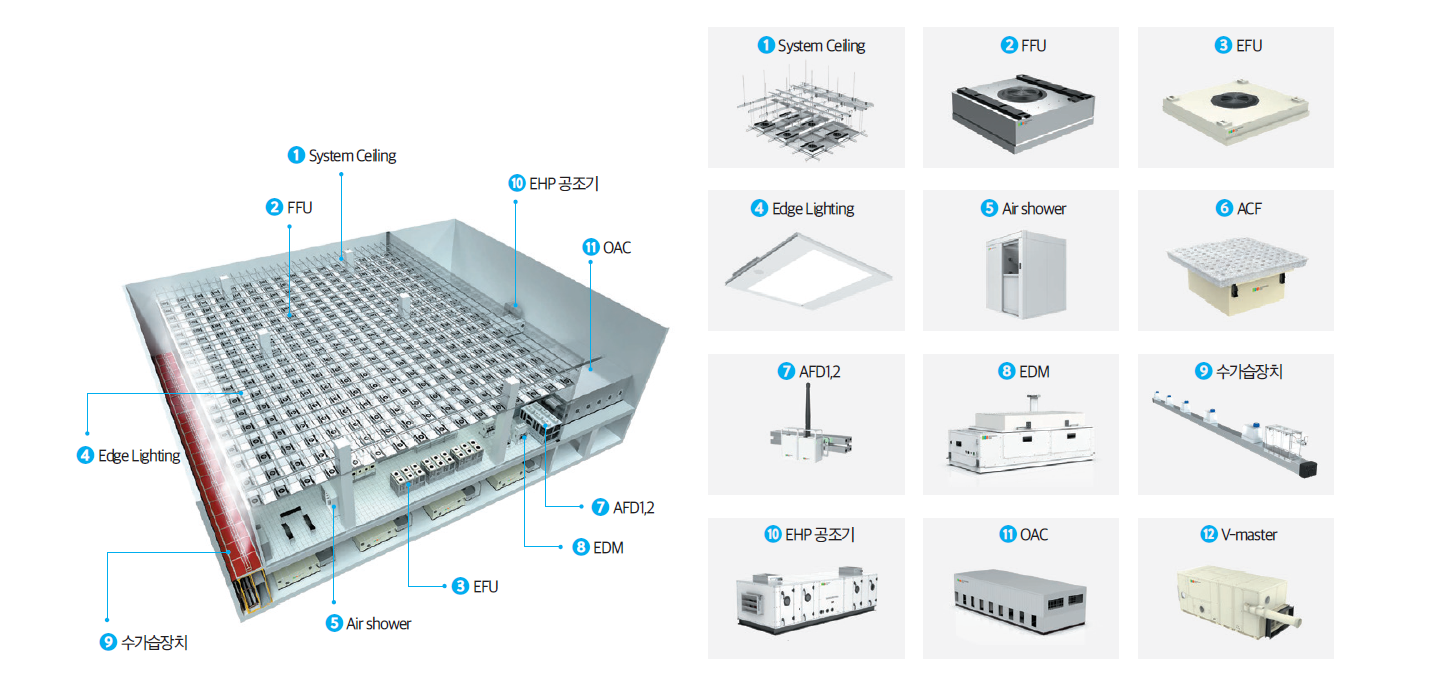 1 System Ceiling

10 EHP 공조기

2 FFU

11 OAC

4 Edge Lighting

7 AFD1,2

8 EDM

3 EFU

5 Air shower

9 수가습장치

1 System Ceiling

2 FFU

3 EFU

4 Edge Lighting

5 Air shower

6 ACF

7 AFD1,2

8 EDM

9 수가습장치

10 EHP 공조기

11 OAC

12 V-master