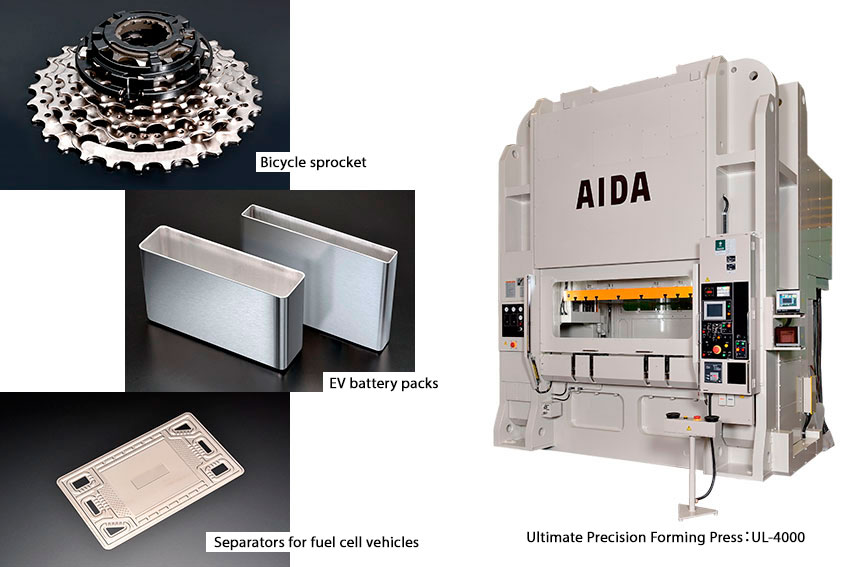 Bicycle sprocket

EV battery packs

Separators for fuel cell vehicles

AIDA

Ultimate Precision Forming Press：UL-4000