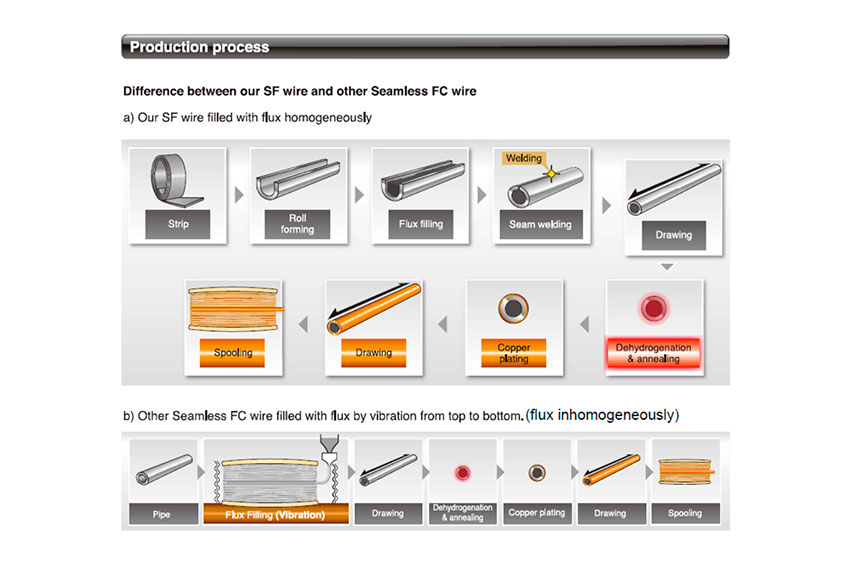 Production process

Difference between our SF wire and other Seamless FC wire

a) Our SF wire filled with flux homogeneously

Strip

Roll forming

Flux filling

Welding

Seam welding

Drawing

Dehydrogenation & annealing

Copper plating

Drawing

Spooling

b) Other Seamless FC wire filled with flux by vibration from top to bottom.(flux inhomogeneously)

Pipe

Flux Filling (Vibration)

Drawing

Dehydrogenation & annealing

Copper plating

Drawing

Spooling